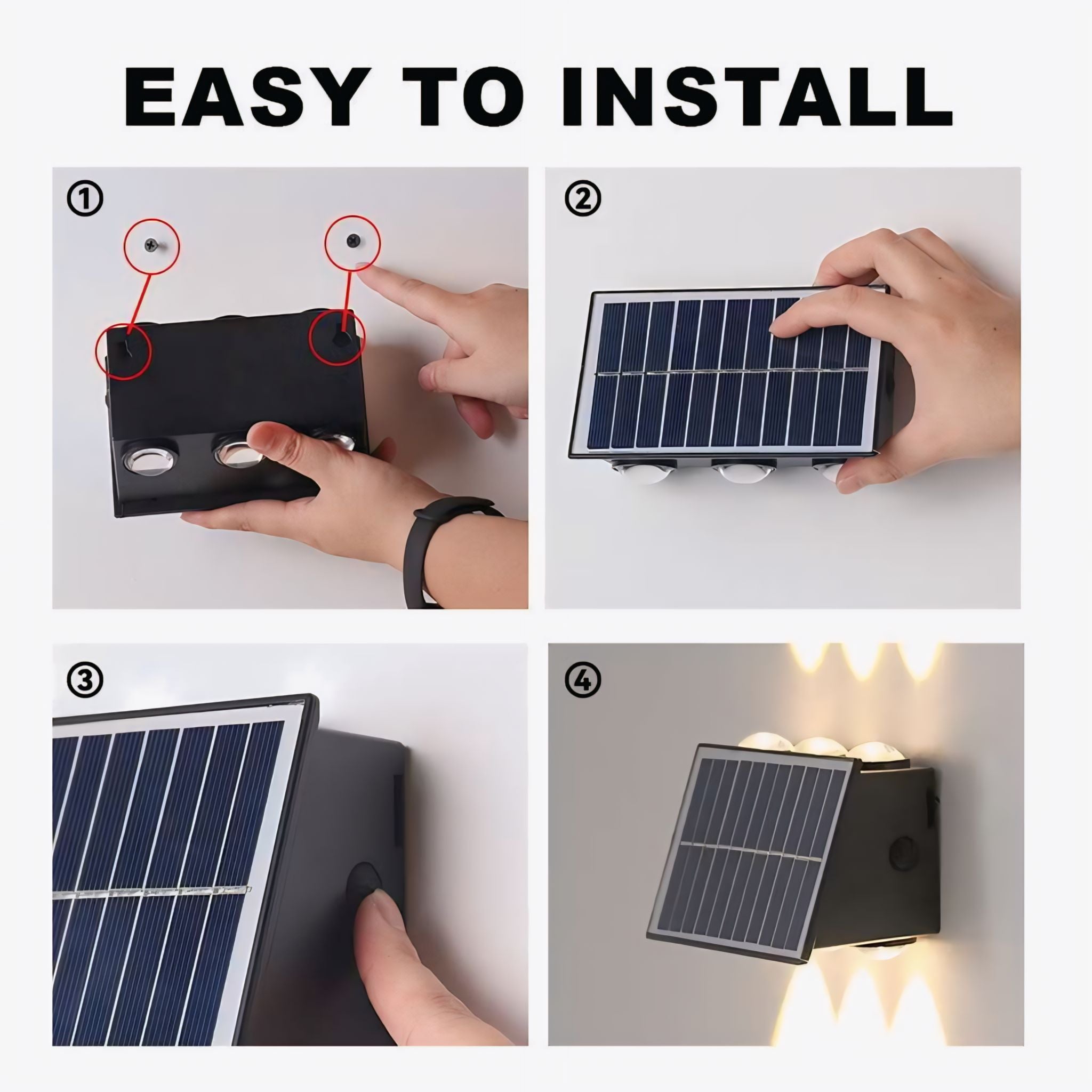 EASY TO INSTALL

①

②

③

④